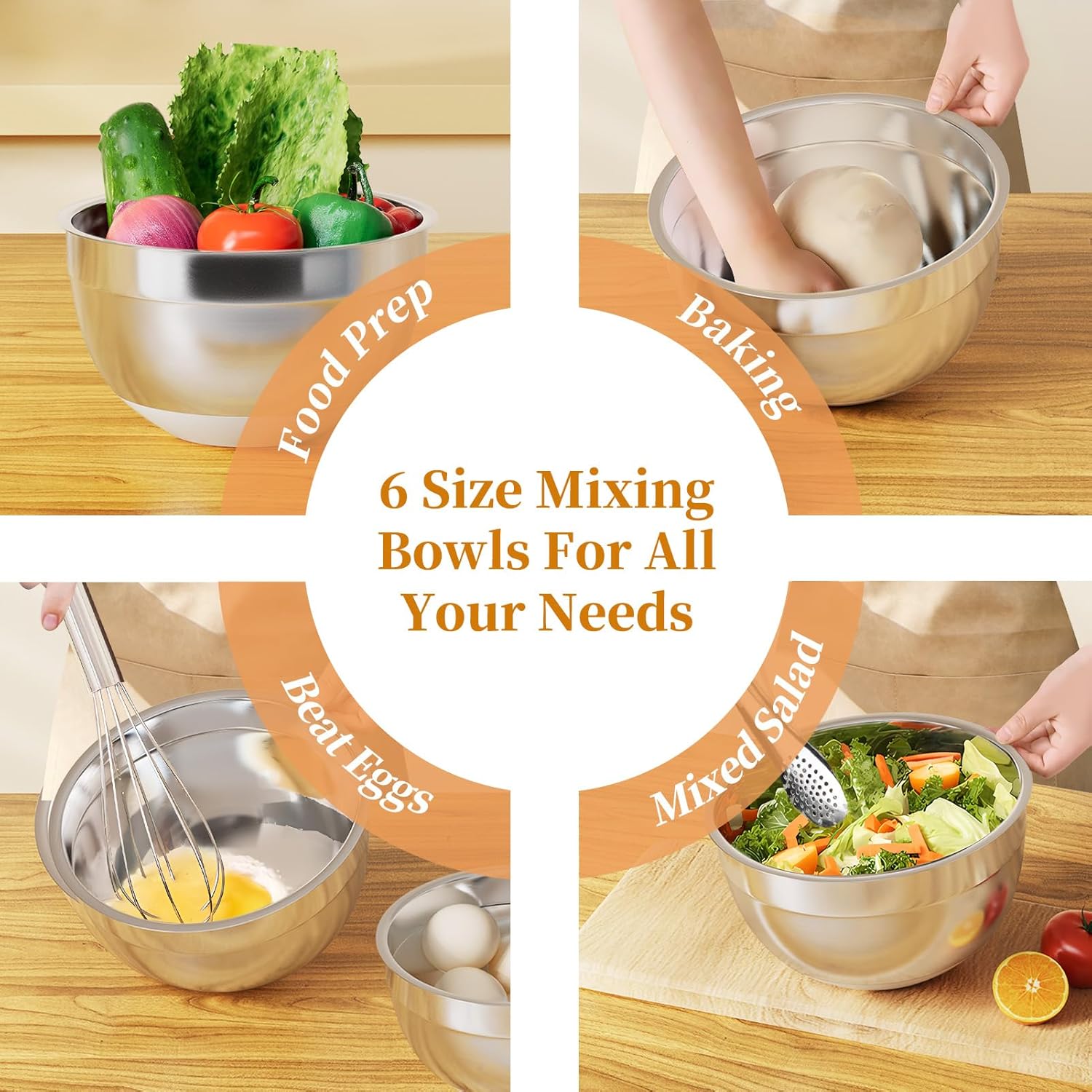 Food Prep

Baking

6 Size Mixing Bowls For All Your Needs

Beat Eggs

Mixed Salad